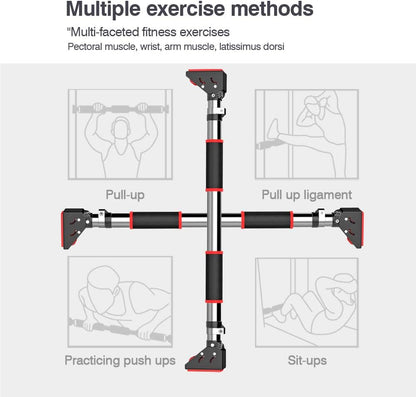 Multiple exercise methods

"Multi-faceted fitness exercises
Pectoral muscle, wrist, arm muscle, latissimus dorsi

Pull-up

Pull up ligament

Practicing push ups

Sit-ups