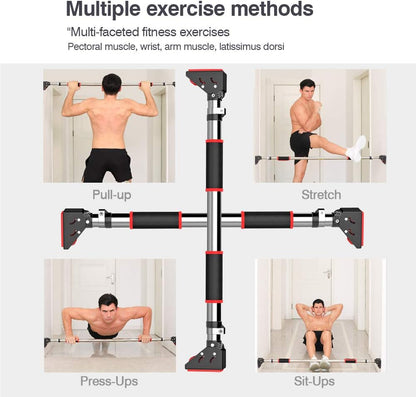 Multiple exercise methods

"Multi-faceted fitness exercises
Pectoral muscle, wrist, arm muscle, latissimus dorsi

Pull-up

Stretch

Press-Ups

Sit-Ups