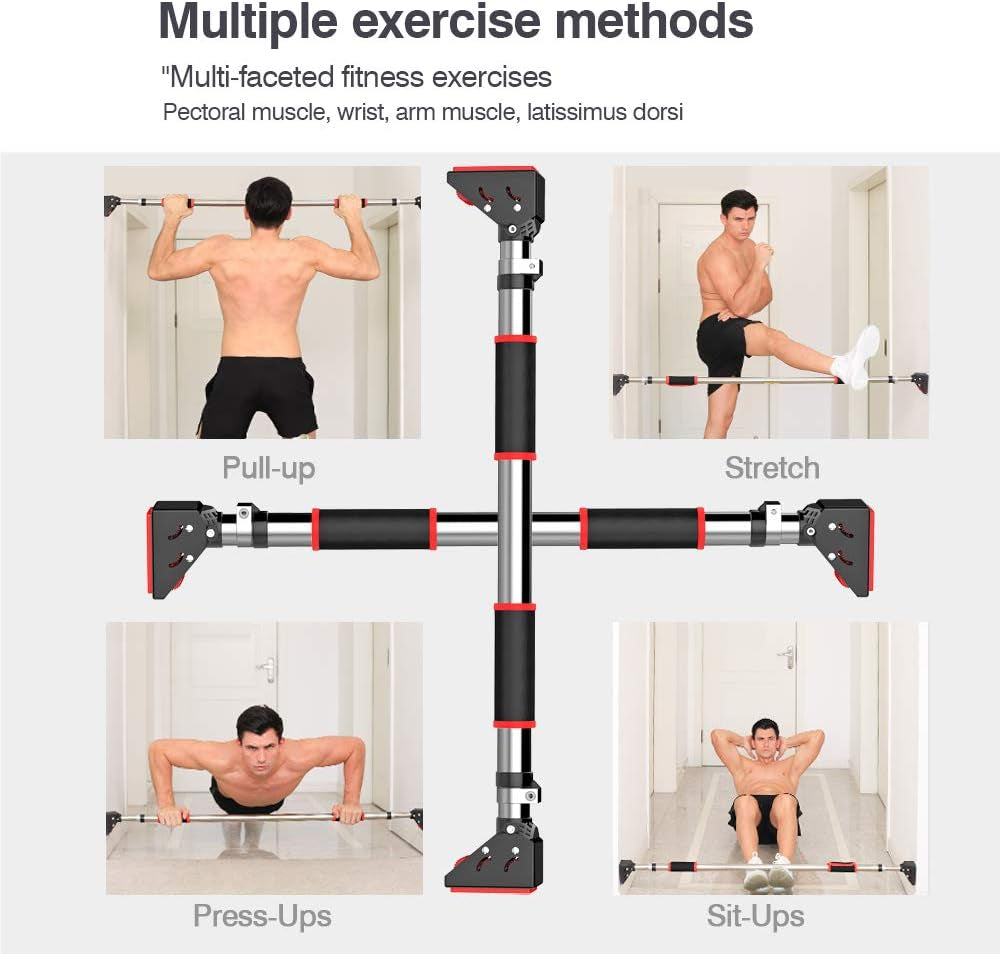 Multiple exercise methods

"Multi-faceted fitness exercises
Pectoral muscle, wrist, arm muscle, latissimus dorsi

Pull-up

Stretch

Press-Ups

Sit-Ups